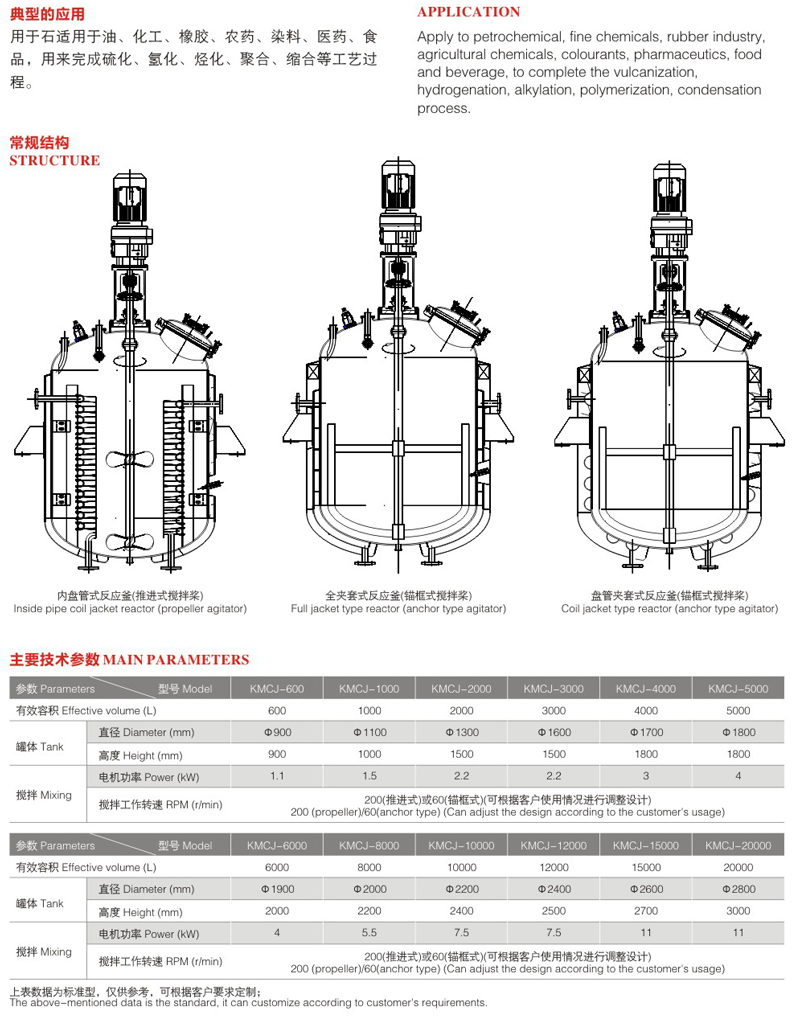 典型的应用

用于石适用于油、化工、橡胶、农药、染料、医药、食品，用来完成硫化、氢化、烃化、聚合、缩合等工艺过程。

APPLICATION

Apply to petrochemical, fine chemicals, rubber industry, agricultural chemicals, colourants, pharmaceutics, food and beverage, to complete the vulcanization, hydrogenation, alkylation, polymerization, condensation process.

常规结构
STRUCTURE

内盘管式反应釜(推进式搅拌桨)
Inside pipe coil jacket reactor (propeller agitator)

全夹套式反应釜(锚框式搅拌桨)
Full jacket type reactor (anchor type agitator)

盘管夹套式反应釜(锚框式搅拌桨)
Coil jacket type reactor (anchor type agitator)

主要技术参数 MAIN PARAMETERS

| 参数 Parameters | 型号 Model | KMCJ-600 | KMCJ-1000 | KMCJ-2000 | KMCJ-3000 | KMCJ-4000 | KMCJ-5000 |
|---|---|---|---|---|---|---|---|
| 有效容积 Effective volume (L) | | 600 | 1000 | 2000 | 3000 | 4000 | 5000 |
| 罐体 Tank | 直径 Diameter (mm) | Φ900 | Φ1100 | Φ1300 | Φ1600 | Φ1700 | Φ1800 |
| | 高度 Height (mm) | 900 | 1000 | 1500 | 1500 | 1800 | 1800 |
| 搅拌 Mixing | 电机功率 Power (kW) | 1.1 | 1.5 | 2.2 | 2.2 | 3 | 4 |
| | 搅拌工作转速 RPM (r/min) | 200(推进式)或60(锚框式)(可根据客户使用情况进行调整设计) 200 (propeller)/60(anchor type) (Can adjust the design according to the customer's usage) | | | | | |

| 参数 Parameters | 型号 Model | KMCJ-6000 | KMCJ-8000 | KMCJ-10000 | KMCJ-12000 | KMCJ-15000 | KMCJ-20000 |
|---|---|---|---|---|---|---|---|
| 有效容积 Effective volume (L) | | 6000 | 8000 | 10000 | 12000 | 15000 | 20000 |
| 罐体 Tank | 直径 Diameter (mm) | Φ1900 | Φ2000 | Φ2200 | Φ2400 | Φ2600 | Φ2800 |
| | 高度 Height (mm) | 2000 | 2200 | 2400 | 2500 | 2700 | 3000 |
| 搅拌 Mixing | 电机功率 Power (kW) | 4 | 5.5 | 7.5 | 7.5 | 11 | 11 |
| | 搅拌工作转速 RPM (r/min) | 200(推进式)或60(锚框式)(可根据客户使用情况进行调整设计) 200 (propeller)/60(anchor type) (Can adjust the design according to the customer's usage) | | | | | |

上表数据为标准型，仅供参考，可根据客户要求定制；
The above-mentioned data is the standard, it can customize according to customer's requirements.